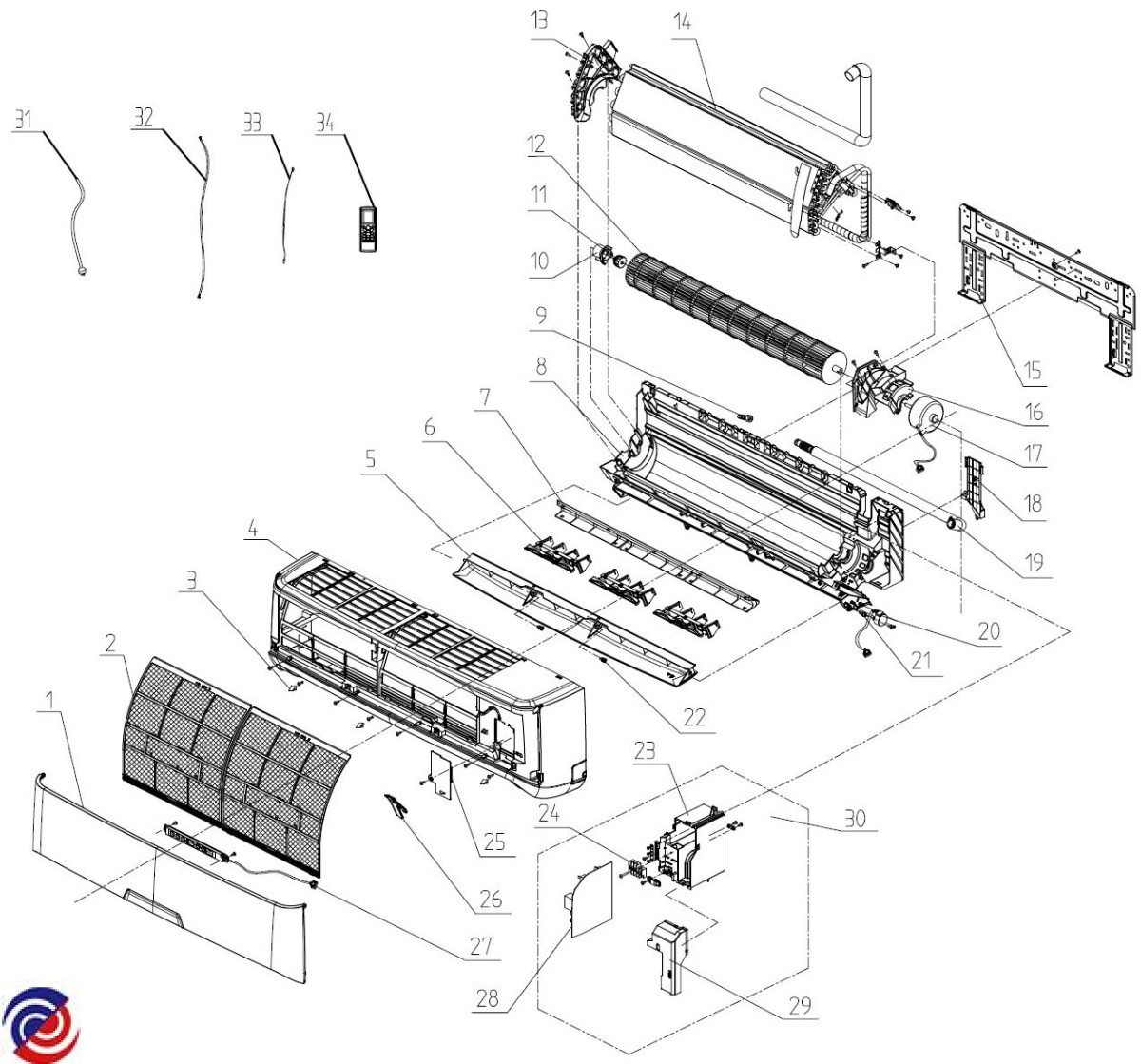 31
32
33
34
13
14
12
11
10
9
8
7
6
5
4
3
2
1
15
16
17
18
19
20
21
22
23
24
25
26
27
28
29
30